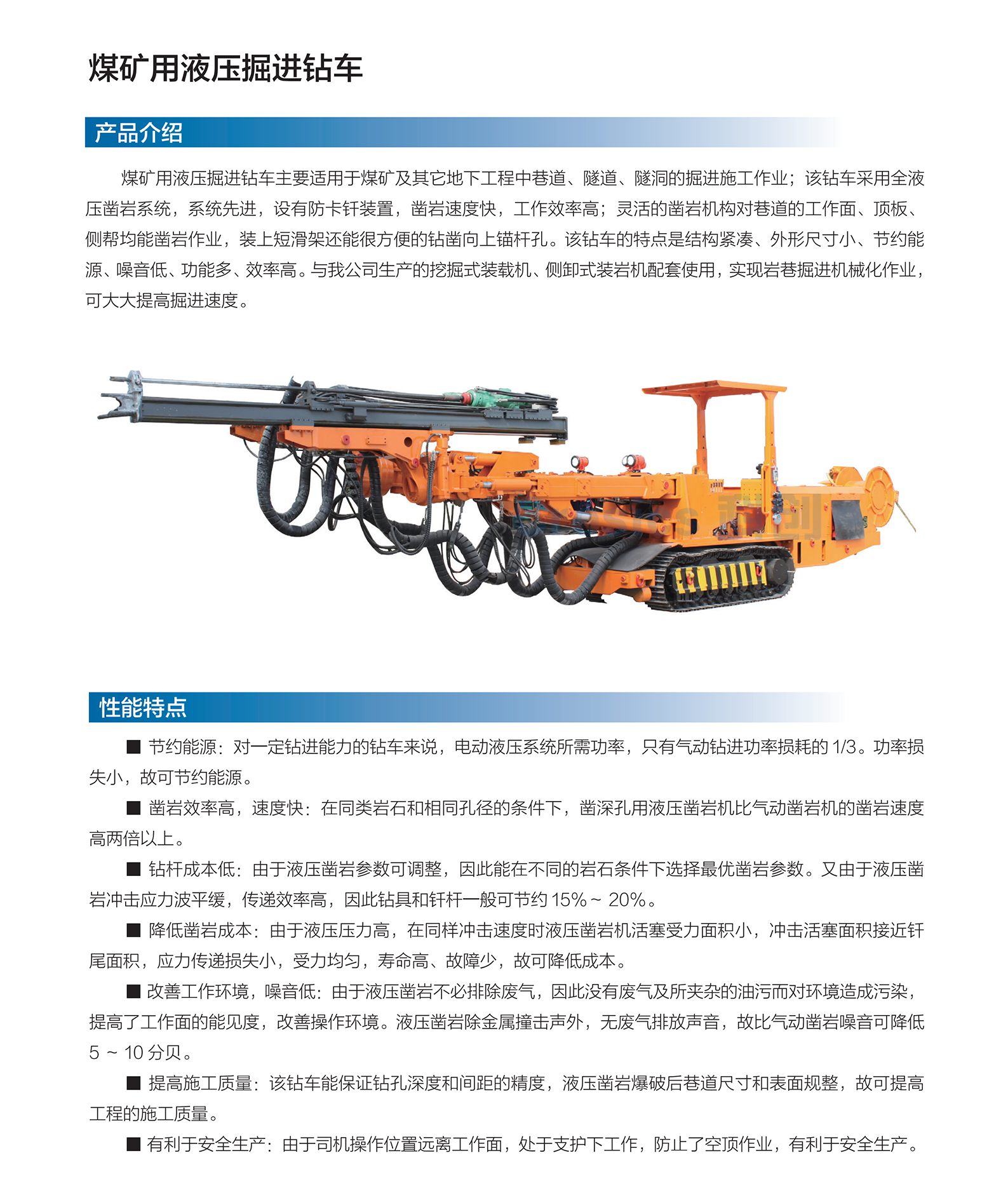 煤矿用液压掘进钻车

产品介绍

煤矿用液压掘进钻车主要适用于煤矿及其它地下工程中巷道、隧道、隧洞的掘进施工作业；该钻车采用全液压凿岩系统，系统先进，设有防卡钎装置，凿岩速度快，工作效率高；灵活的凿岩机构对巷道的工作面、顶板、侧帮均能凿岩作业，装上短滑架还能很方便的钻凿向上锚杆孔。该钻车的特点是结构紧凑、外形尺寸小、节约能源、噪音低、功能多、效率高。与我公司生产的挖掘式装载机、侧卸式装岩机配套使用，实现岩巷掘进机械化作业，可大大提高掘进速度。

性能特点

■ 节约能源：对一定钻进能力的钻车来说，电动液压系统所需功率，只有气动钻进功率损耗的 1/3。功率损失小，故可节约能源。

■ 凿岩效率高，速度快：在同类岩石和相同孔径的条件下，凿深孔用液压凿岩机比气动凿岩机的凿岩速度高两倍以上。

■ 钻杆成本低：由于液压凿岩参数可调整，因此能在不同的岩石条件下选择最优凿岩参数。又由于液压凿岩冲击应力波平缓，传递效率高，因此钻具和钎杆一般可节约 15% ~ 20%。

■ 降低凿岩成本：由于液压压力高，在同样冲击速度时液压凿岩机活塞受力面积小，冲击活塞面积接近钎尾面积，应力传递损失小，受力均匀，寿命高、故障少，故可降低成本。

■ 改善工作环境，噪音低：由于液压凿岩不必排除废气，因此没有废气及所夹杂的油污而对环境造成污染，提高了工作面的能见度，改善操作环境。液压凿岩除金属撞击声外，无废气排放声音，故比气动凿岩噪音可降低 5 ~ 10 分贝。

■ 提高施工质量：该钻车能保证钻孔深度和间距的精度，液压凿岩爆破后巷道尺寸和表面规整，故可提高工程的施工质量。

■ 有利于安全生产：由于司机操作位置远离工作面，处于支护下工作，防止了空顶作业，有利于安全生产。