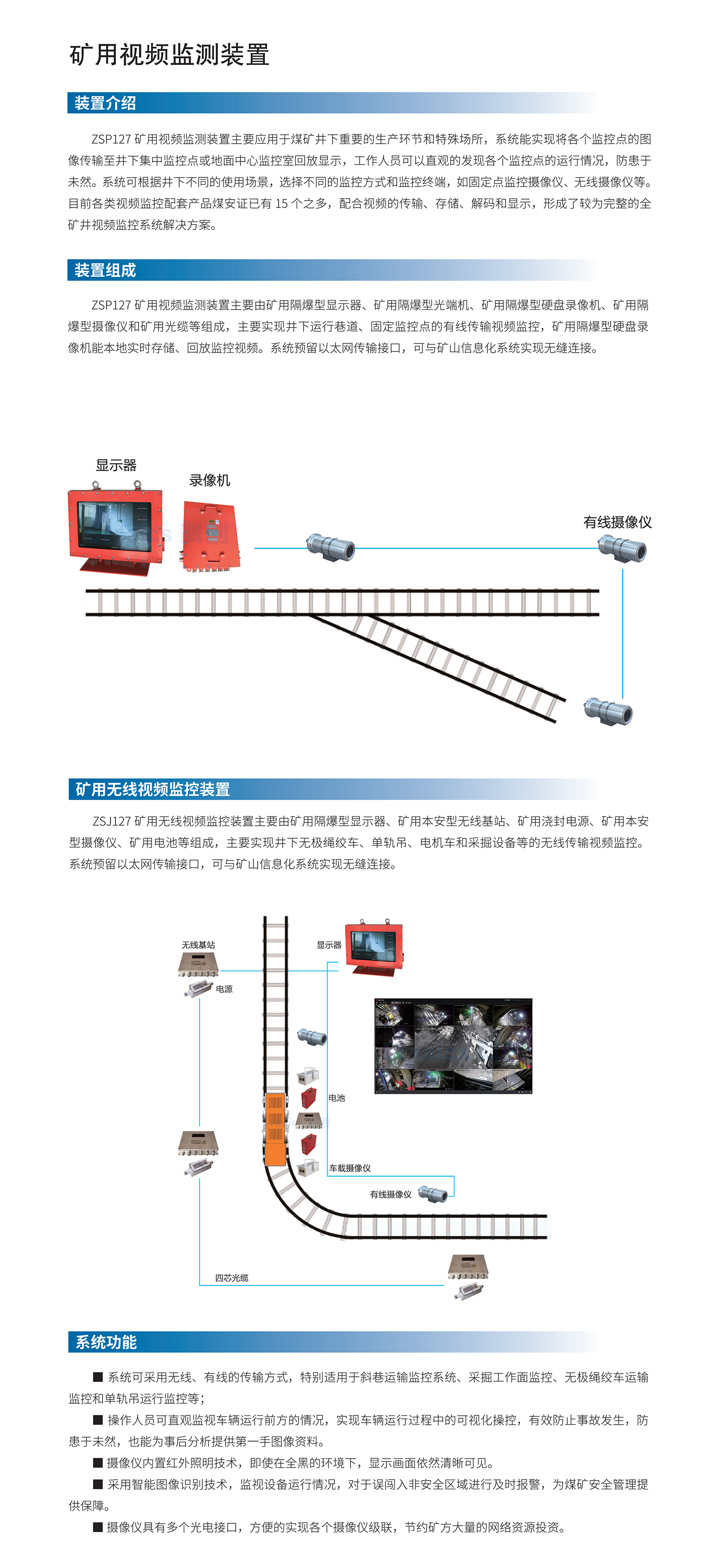 矿用视频监测装置

装置介绍

ZSP127 矿用视频监测装置主要应用于煤矿井下重要的生产环节和特殊场所，系统能实现将各个监控点的图像传输至井下集中监控点或地面中心监控室回放显示，工作人员可以直观的发现各个监控点的运行情况，防患于未然。系统可根据井下不同的使用场景，选择不同的监控方式和监控终端，如固定点监控摄像仪、无线摄像仪等。目前各类视频监控配套产品煤安证已有 15 个之多，配合视频的传输、存储、解码和显示，形成了较为完整的全矿井视频监控系统解决方案。

装置组成

ZSP127 矿用视频监测装置主要由矿用隔爆型显示器、矿用隔爆型光端机、矿用隔爆型硬盘录像机、矿用隔爆型摄像仪和矿用光缆等组成，主要实现井下运行巷道、固定监控点的有线传输视频监控，矿用隔爆型硬盘录像机能本地实时存储、回放监控视频。系统预留以太网传输接口，可与矿山信息化系统实现无缝连接。

显示器
录像机
有线摄像仪

矿用无线视频监控装置

ZSJ127 矿用无线视频监控装置主要由矿用隔爆型显示器、矿用本安型无线基站、矿用浇封电源、矿用本安型摄像仪、矿用电池等组成，主要实现井下无极绳绞车、单轨吊、电机车和采掘设备等的无线传输视频监控。系统预留以太网传输接口，可与矿山信息化系统实现无缝连接。

无线基站
电源
显示器
电池
车载摄像仪
有线摄像仪
四芯光缆

系统功能

■ 系统可采用无线、有线的传输方式，特别适用于斜巷运输监控系统、采掘工作面监控、无极绳绞车运输监控和单轨吊运行监控等；
■ 操作人员可直观监视车辆运行前方的情况，实现车辆运行过程中的可视化操控，有效防止事故发生，防患于未然，也能为事后分析提供第一手图像资料。
■ 摄像仪内置红外照明技术，即使在全黑的环境下，显示画面依然清晰可见。
■ 采用智能图像识别技术，监视设备运行情况，对于误闯入非安全区域进行及时报警，为煤矿安全管理提供保障。
■ 摄像仪具有多个光电接口，方便的实现各个摄像仪级联，节约矿方大量的网络资源投资。